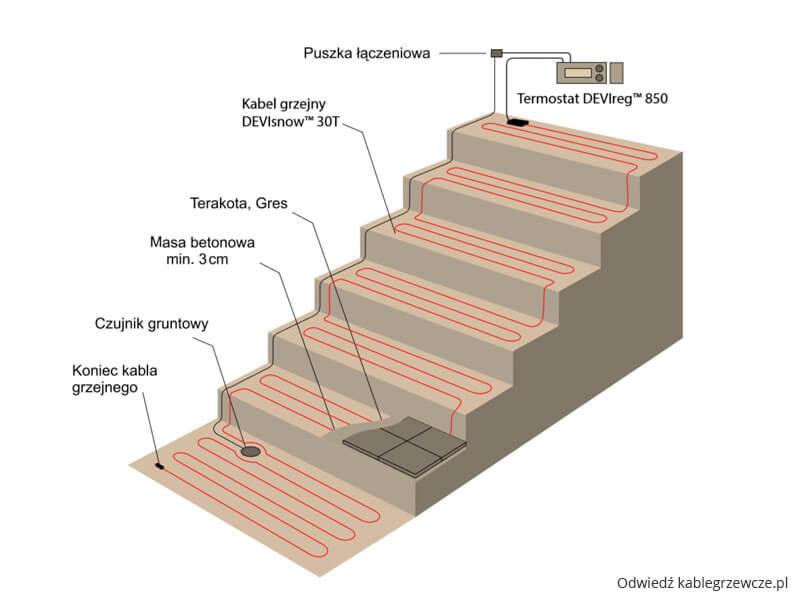 Puszka łączeniowa

Termostat DEVIreg™ 850

Kabel grzejny
DEVIsnow™ 30T

Terakota, Gres

Masa betonowa
min. 3cm

Czujnik gruntowy

Koniec kabla
grzejnego

Odwiedź kablegrzewcze.pl